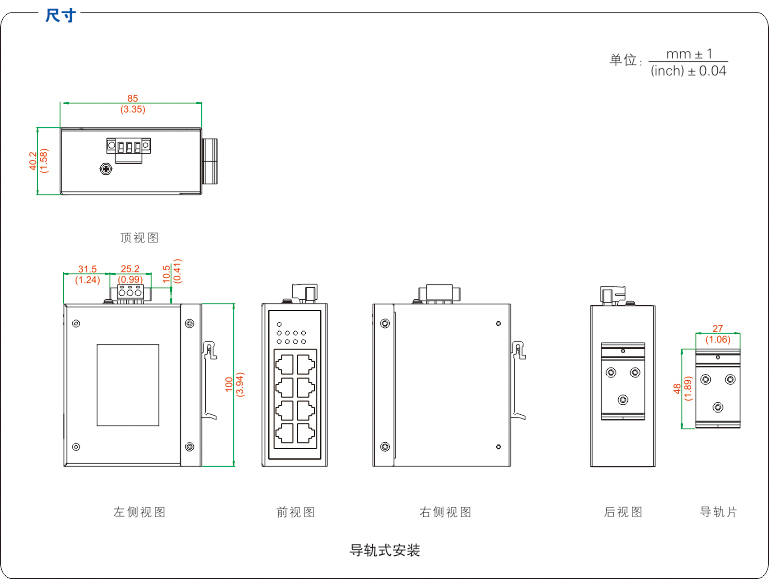 尺寸

单位: $\frac{mm \pm 1}{(inch) \pm 0.04}$

85
(3.35)

40.2
(1.58)

顶视图

31.5
(1.24)

25.2
(0.99)

10.5
(0.41)

100
(3.94)

27
(1.06)

48
(1.89)

左侧视图

前视图

右侧视图

后视图

导轨片

导轨式安装