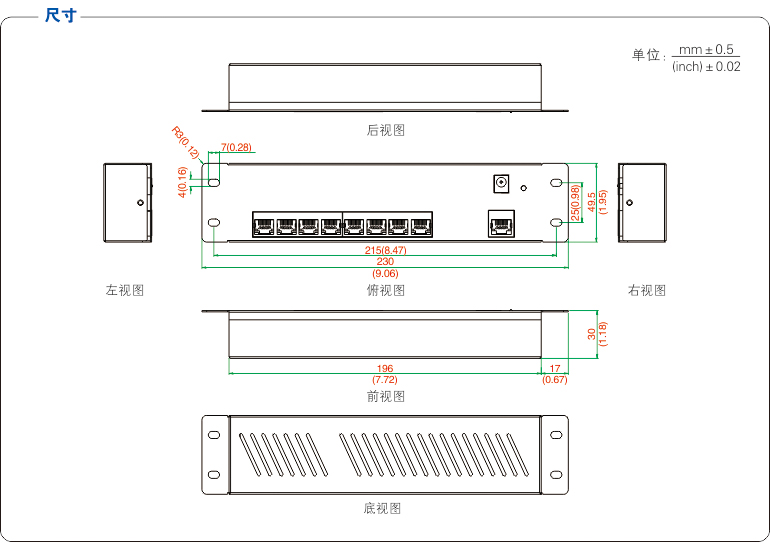 尺寸

单位：$\frac{mm \pm 0.5}{(inch) \pm 0.02}$

后视图

R3(0.12)
7(0.28)
4(0.16)
25(0.98)
49.5
(1.95)
215(8.47)
230
(9.06)

左视图

俯视图

右视图

30
(1.18)

196
(7.72)
17
(0.67)

前视图

底视图