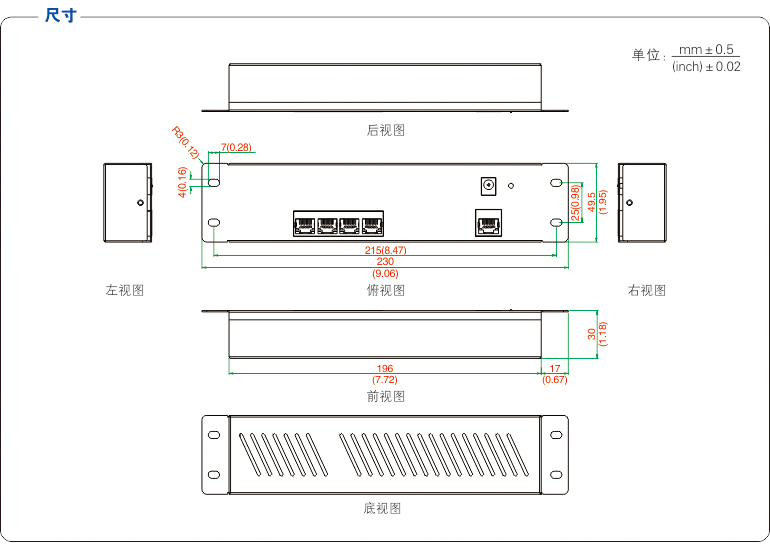 尺寸

单位：$\frac{mm \pm 0.5}{(inch) \pm 0.02}$

后视图

R3(0.12)
7(0.28)
4(0.16)
25(0.98)
49.5
(1.95)
215(8.47)
230
(9.06)

左视图
俯视图
右视图

30
(1.18)
196
(7.72)
17
(0.67)

前视图

底视图