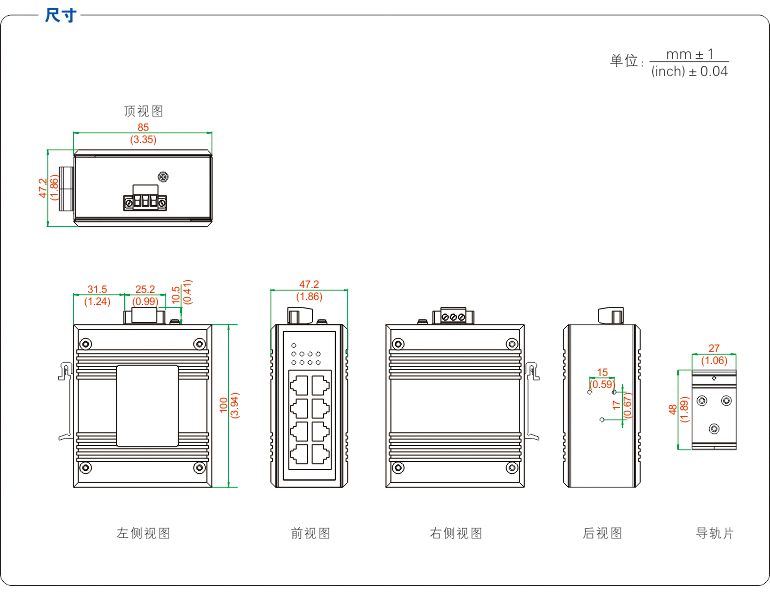 尺寸

单位: $\frac{mm \pm 1}{(inch) \pm 0.04}$

顶视图

85
(3.35)

47.2
(1.86)

31.5
(1.24)

25.2
(0.99)

10.5
(0.41)

100
(3.94)

47.2
(1.86)

15
(0.59)

17
(0.67)

27
(1.06)

48
(1.89)

左侧视图

前视图

右侧视图

后视图

导轨片