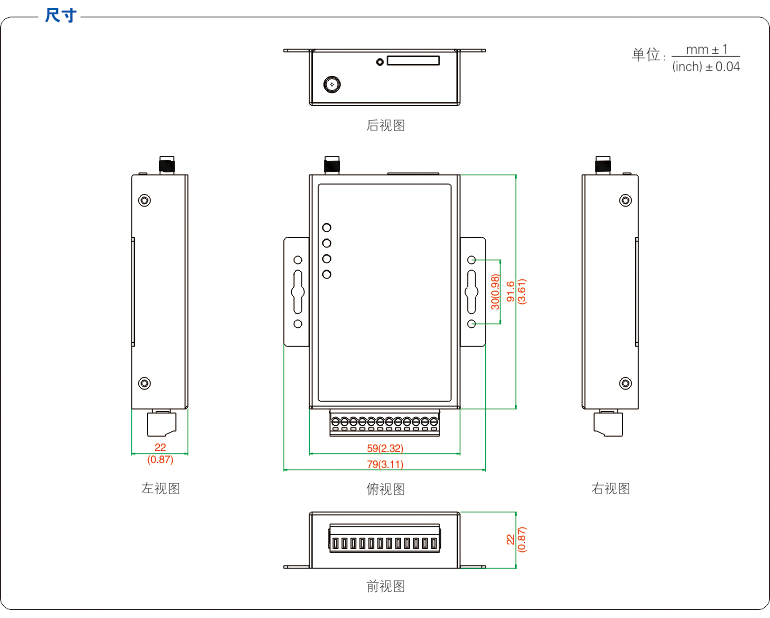 尺寸

单位: $\frac{mm \pm 1}{(inch) \pm 0.04}$

后视图

30(0.98)
91.6
(3.61)

22
(0.87)

59(2.32)
79(3.11)

左视图

俯视图

右视图

22
(0.87)

前视图